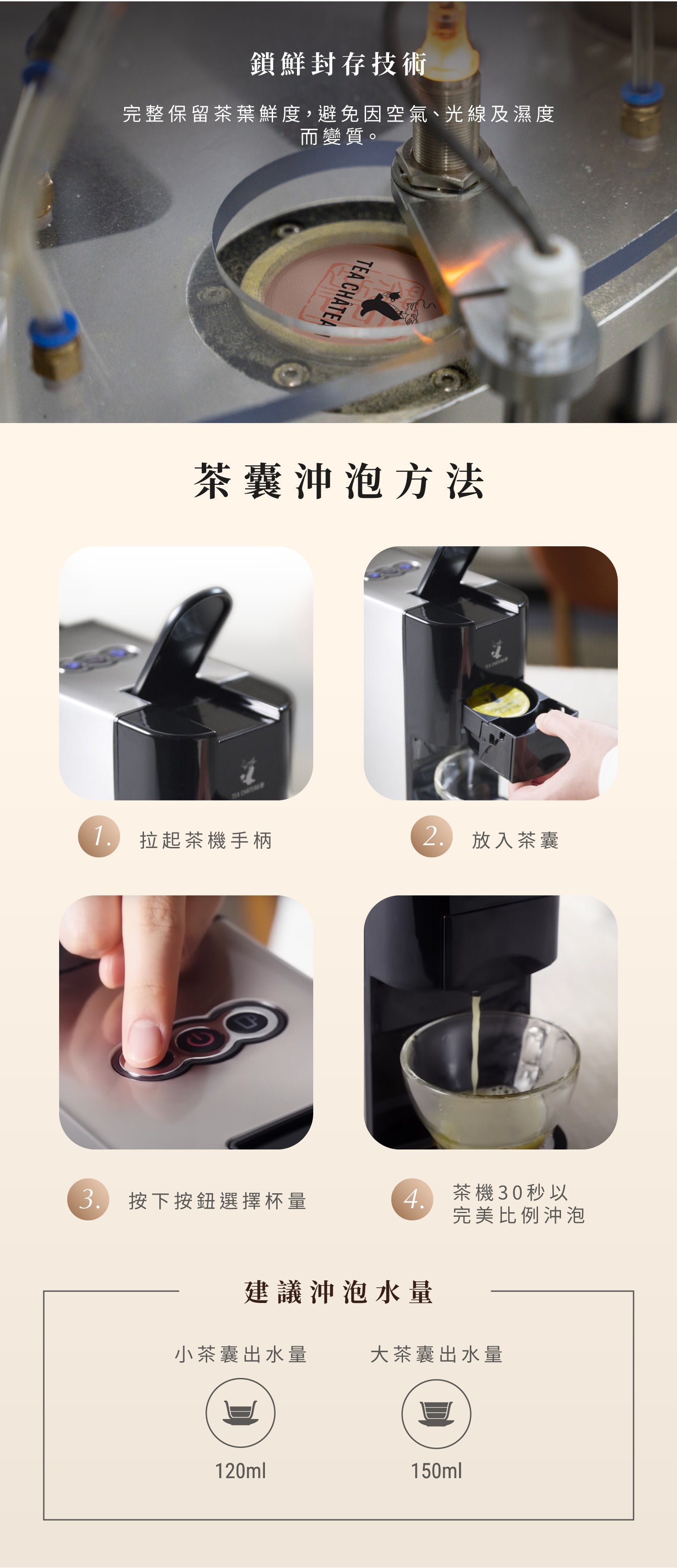 鎖鮮封存技術

完整保留茶葉鮮度，避免因空氣、光線及濕度而變質。

TEA CHATEA

茶囊沖泡方法

1. 拉起茶機手柄

2. 放入茶囊

3. 按下按鈕選擇杯量

4. 茶機30秒以完美比例沖泡

建議沖泡水量

小茶囊出水量

120ml

大茶囊出水量

150ml